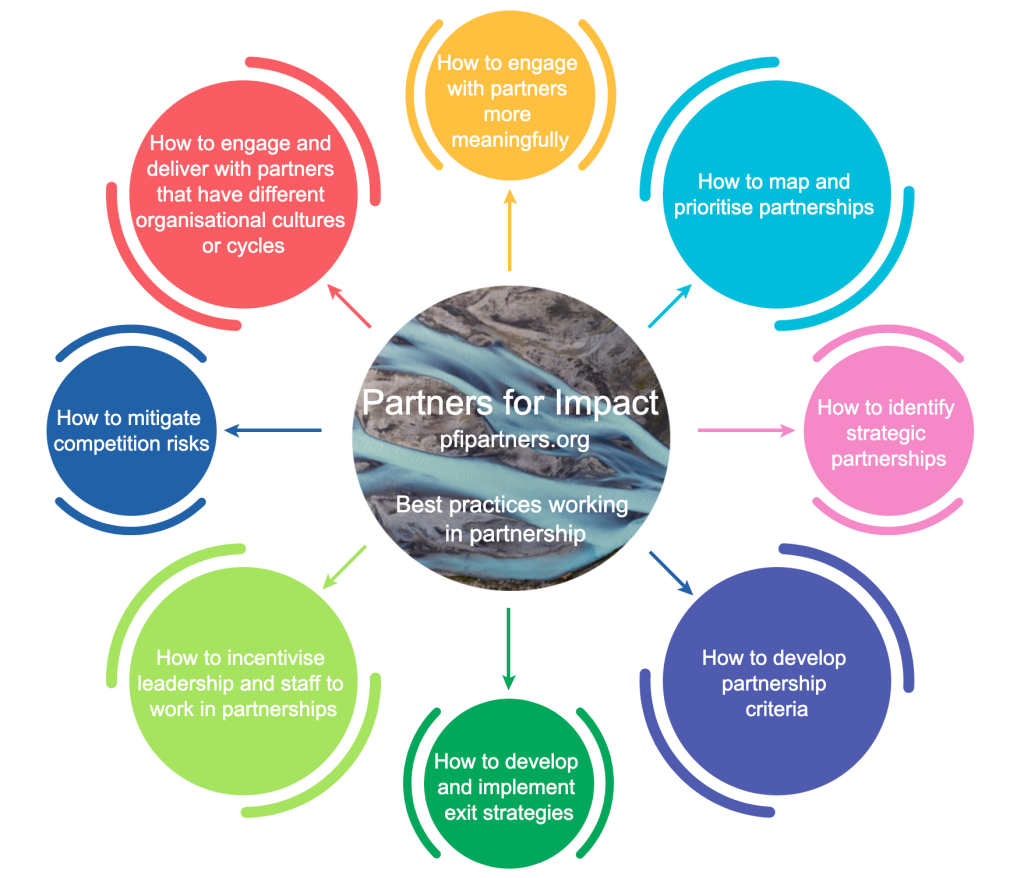 Partners for Impact
pfipartners.org

Best practices working in partnership

How to engage with partners more meaningfully

How to map and prioritise partnerships

How to identify strategic partnerships

How to develop partnership criteria

How to develop and implement exit strategies

How to incentivise leadership and staff to work in partnerships

How to mitigate competition risks

How to engage and deliver with partners that have different organisational cultures or cycles